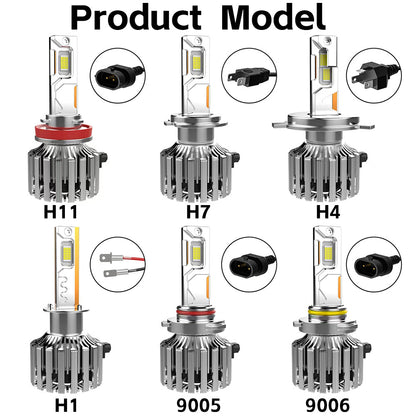 Product Model

H11

H7

H4

H1

9005

9006